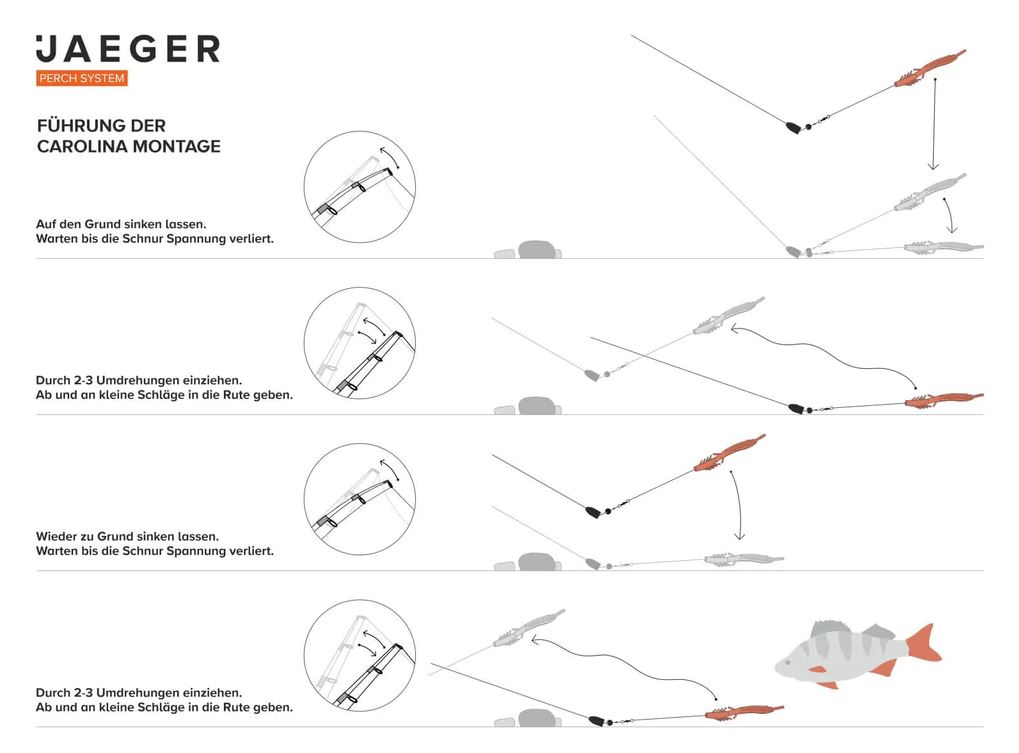 JAEGER
PERCH SYSTEM

FÜHRUNG DER CAROLINA MONTAGE

Auf den Grund sinken lassen.
Warten bis die Schnur Spannung verliert.

Durch 2-3 Umdrehungen einziehen.
Ab und an kleine Schläge in die Rute geben.

Wieder zu Grund sinken lassen.
Warten bis die Schnur Spannung verliert.

Durch 2-3 Umdrehungen einziehen.
Ab und an kleine Schläge in die Rute geben.